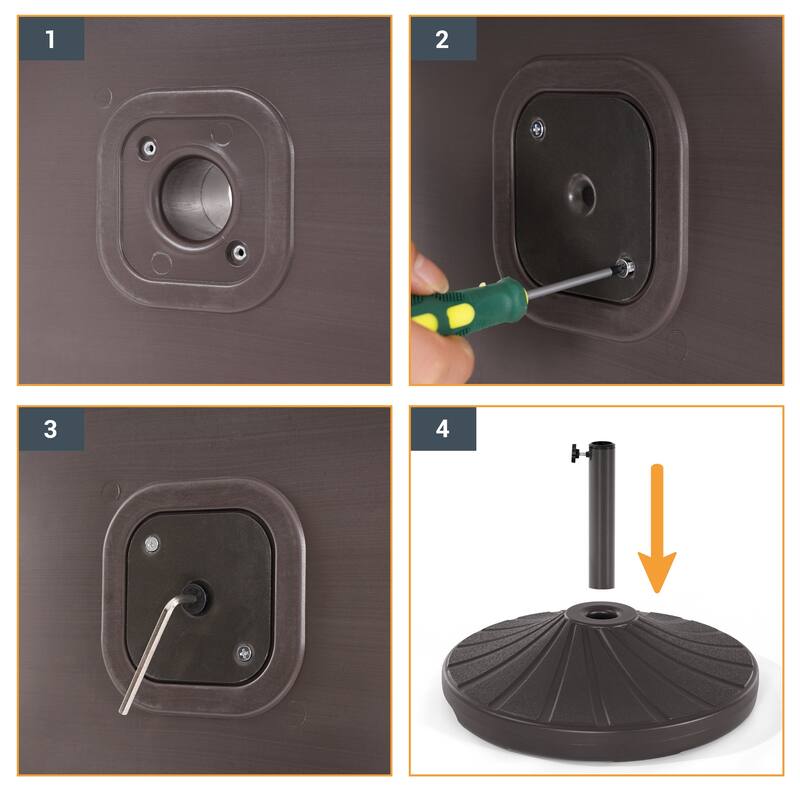 1

2

3

4