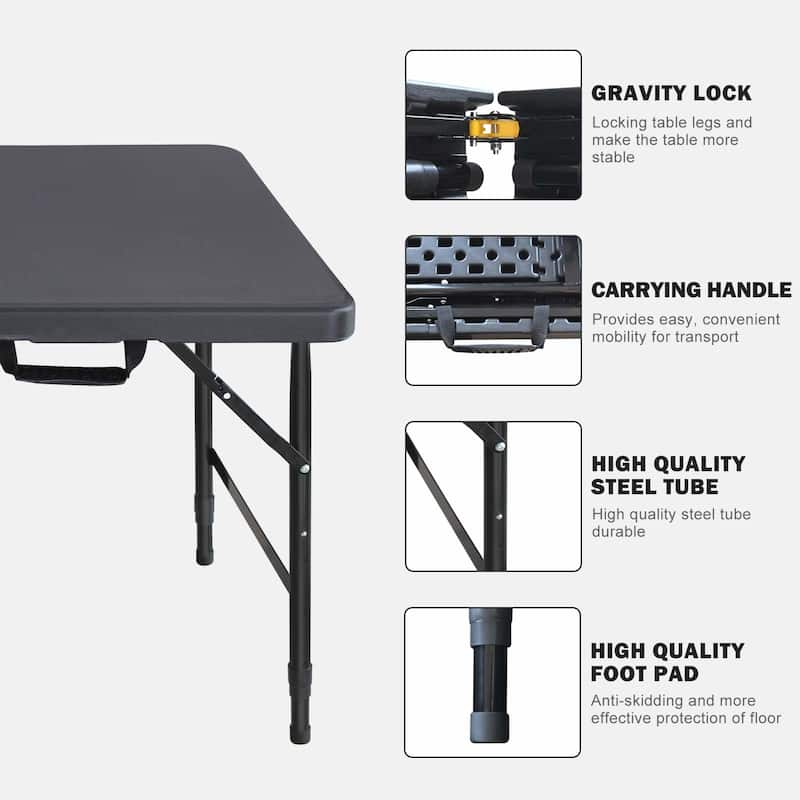 GRAVITY LOCK

Locking table legs and make the table more stable

CARRYING HANDLE

Provides easy, convenient mobility for transport

HIGH QUALITY STEEL TUBE

High quality steel tube durable

HIGH QUALITY FOOT PAD

Anti-skidding and more effective protection of floor