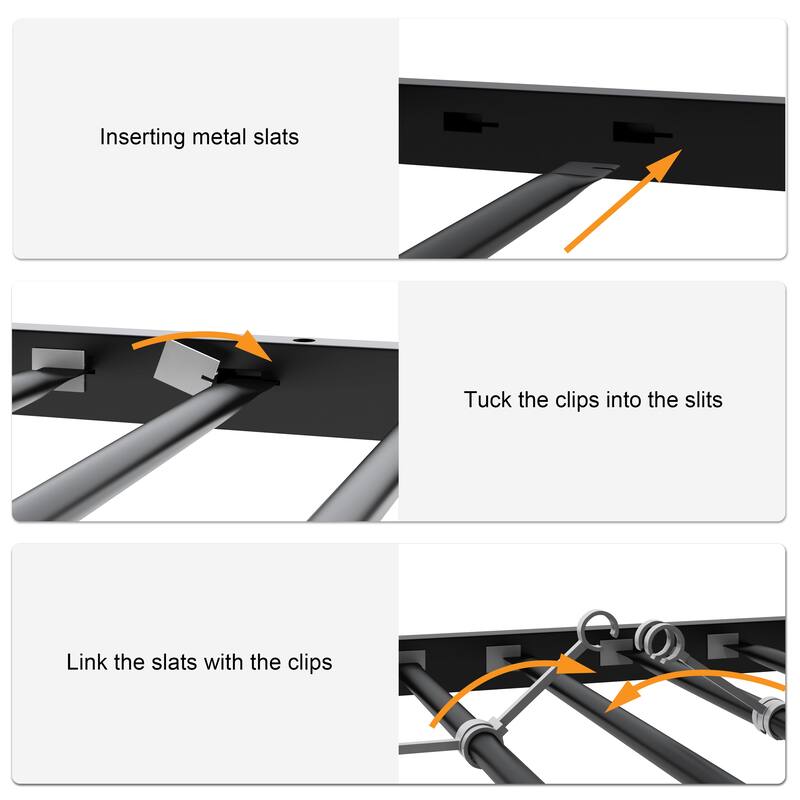 Inserting metal slats

Tuck the clips into the slits

Link the slats with the clips