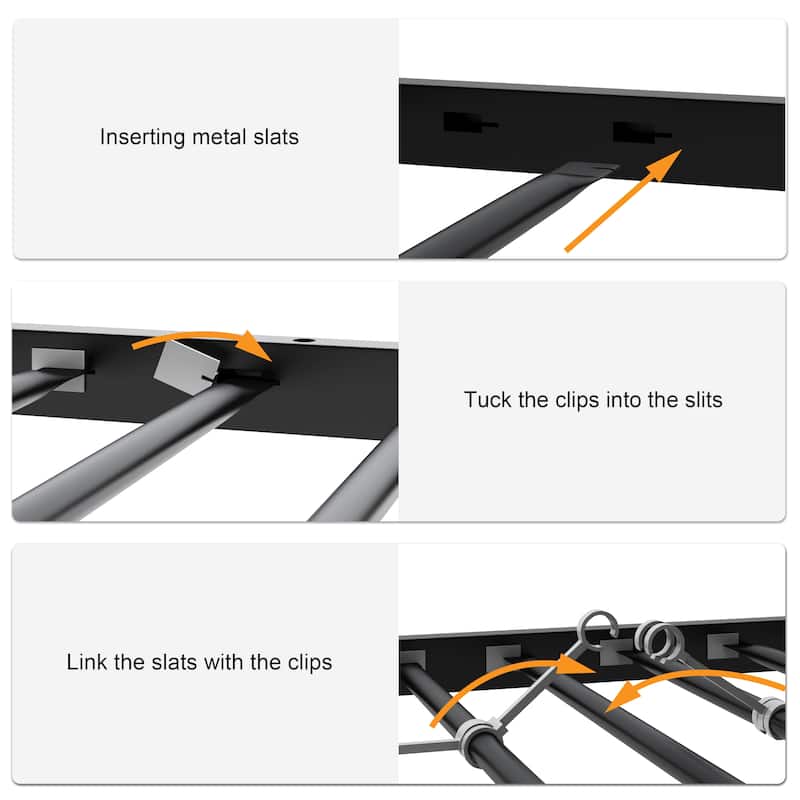 Inserting metal slats

Tuck the clips into the slits

Link the slats with the clips