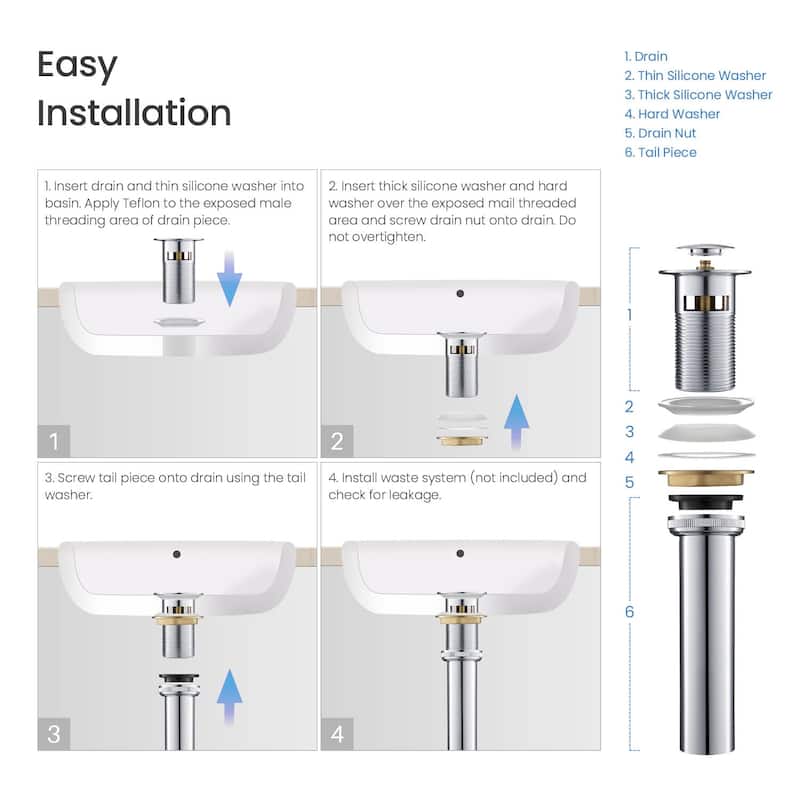 Easy Installation

1. Drain
2. Thin Silicone Washer
3. Thick Silicone Washer
4. Hard Washer
5. Drain Nut
6. Tail Piece

1. Insert drain and thin silicone washer into basin. Apply Teflon to the exposed male threading area of drain piece.

1

2. Insert thick silicone washer and hard washer over the exposed mail threaded area and screw drain nut onto drain. Do not overtighten.

2

3. Screw tail piece onto drain using the tail washer.

3

4. Install waste system (not included) and check for leakage.

4

1
2
3
4
5
6