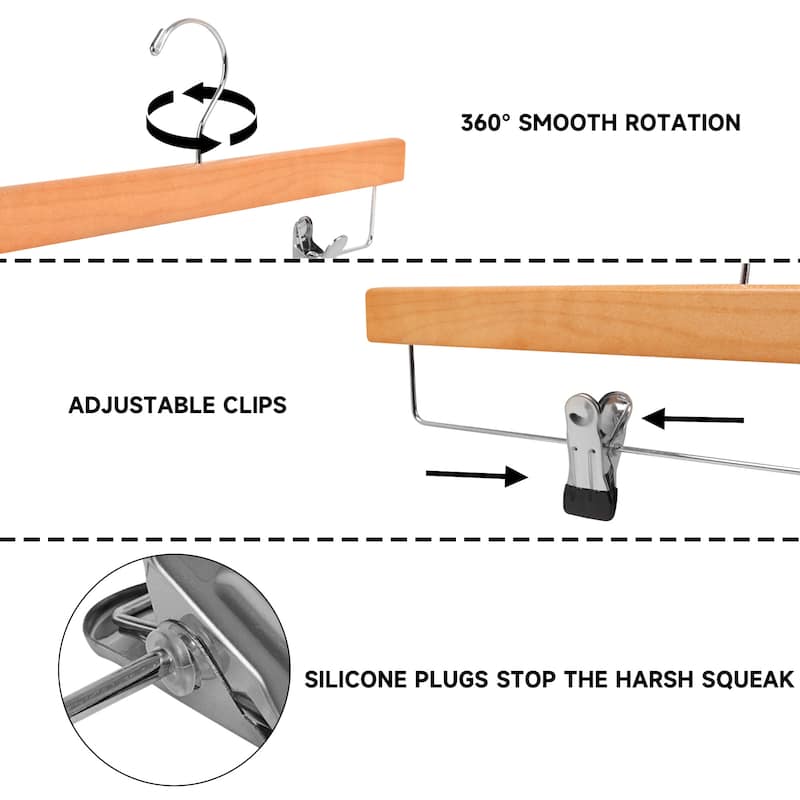 360° SMOOTH ROTATION

ADJUSTABLE CLIPS

SILICONE PLUGS STOP THE HARSH SQUEAK