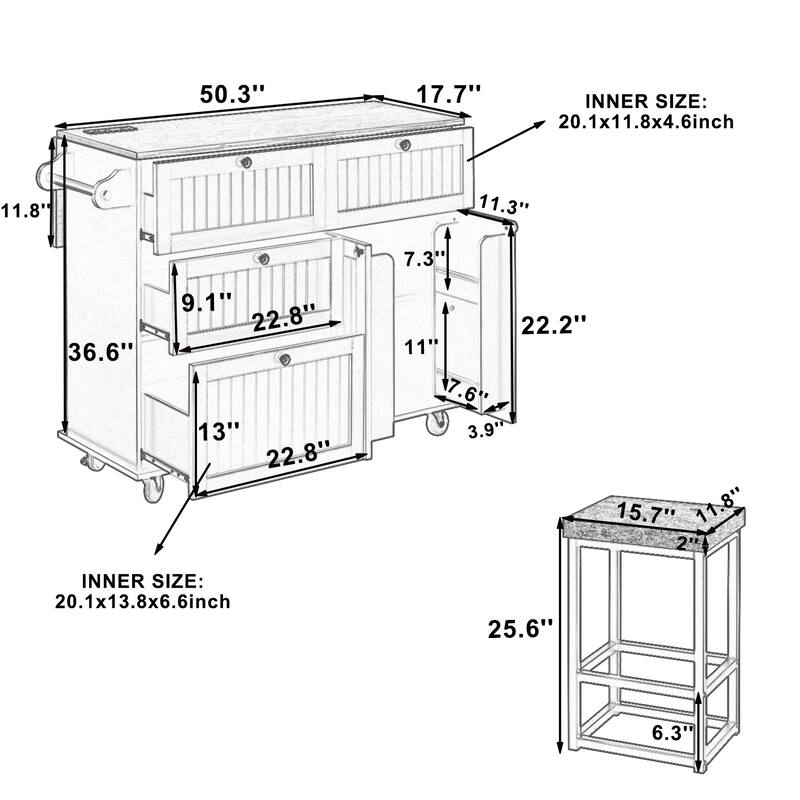 50.3''
17.7''
INNER SIZE:
20.1x11.8x4.6inch
11.8''
11.3''
7.3''
9.1''
22.8''
22.2''
36.6''
11''
7.6''
3.9''
13''
22.8''
INNER SIZE:
20.1x13.8x6.6inch
15.7''
11.8''
2''
25.6''
6.3''