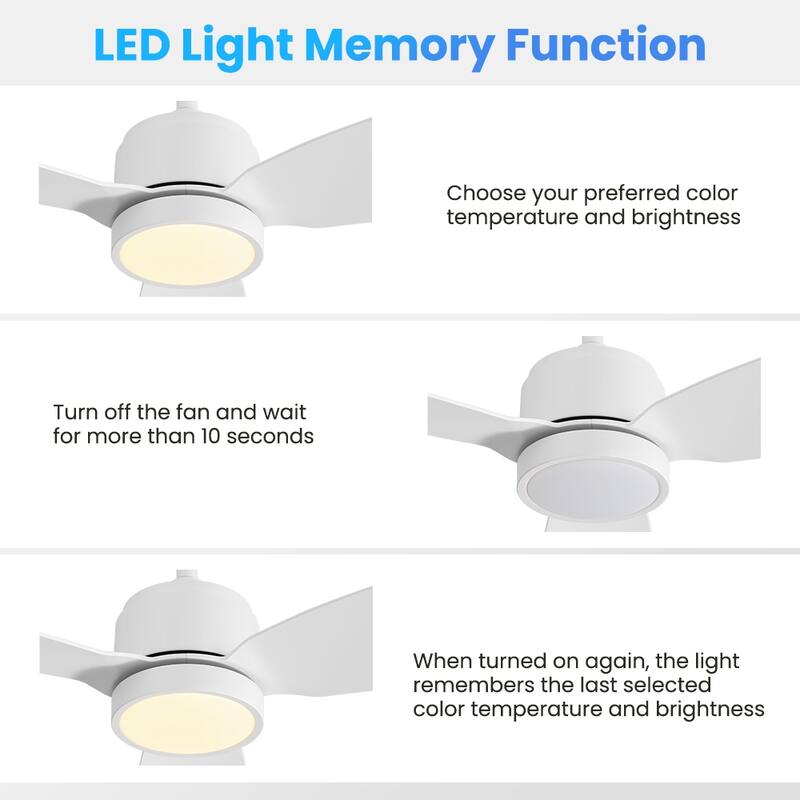 LED Light Memory Function

Choose your preferred color temperature and brightness

Turn off the fan and wait for more than 10 seconds

When turned on again, the light remembers the last selected color temperature and brightness