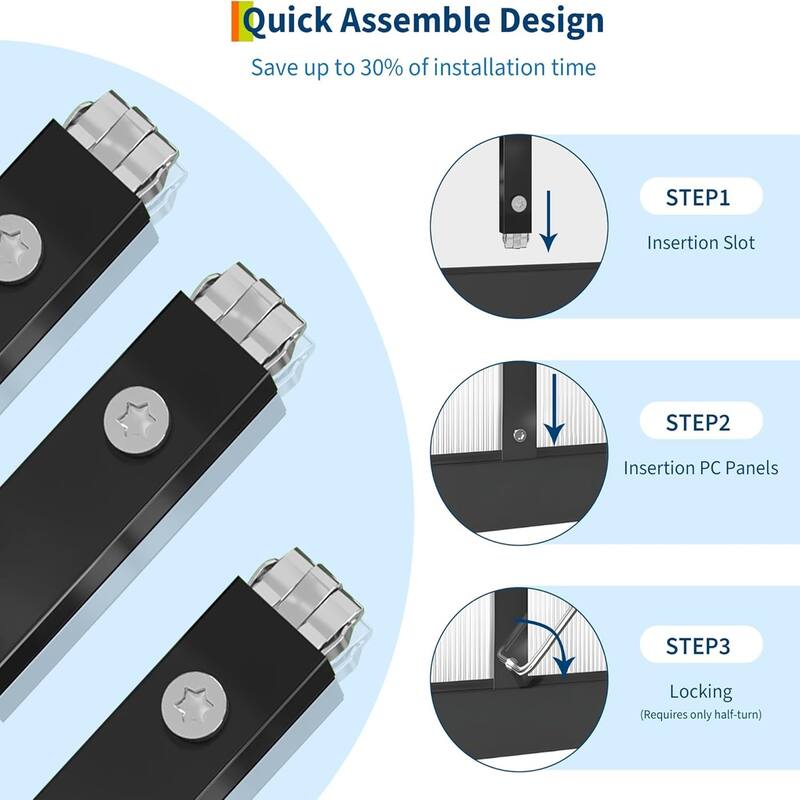 Quick Assemble Design

Save up to 30% of installation time

STEP1

Insertion Slot

STEP2

Insertion PC Panels

STEP3

Locking

(Requires only half-turn)