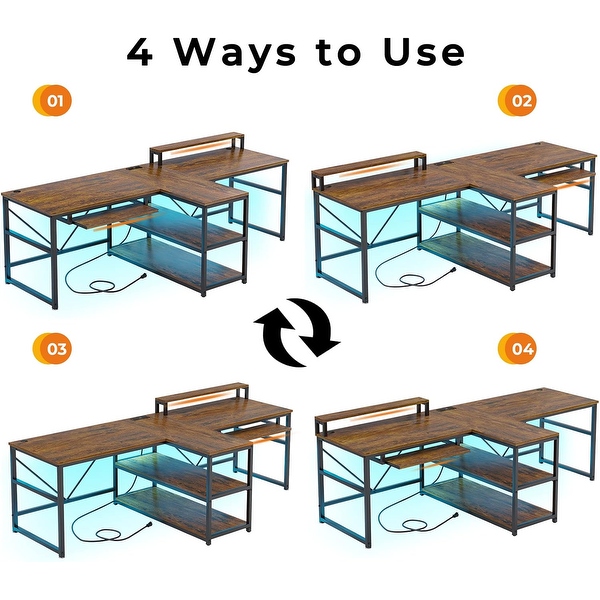 4 Ways to Use

01

02

03

04