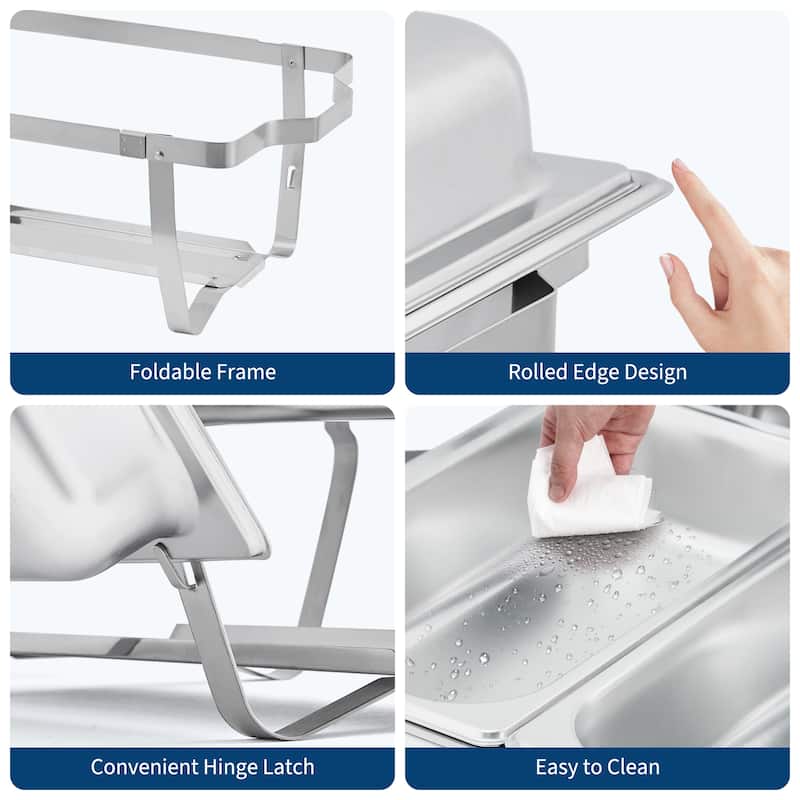 Foldable Frame

Rolled Edge Design

Convenient Hinge Latch

Easy to Clean