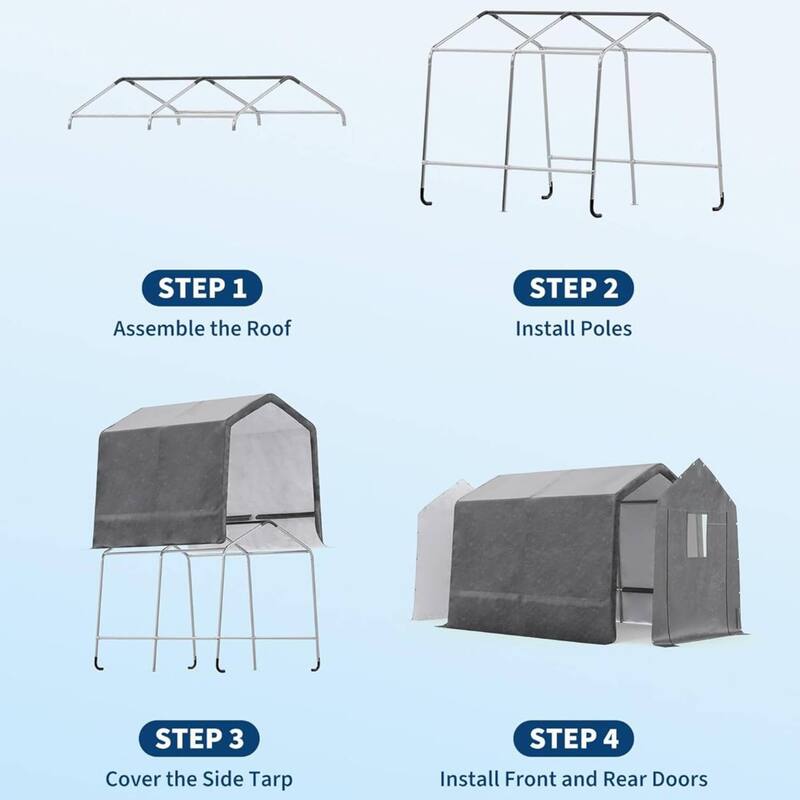 STEP 1
Assemble the Roof

STEP 2
Install Poles

STEP 3
Cover the Side Tarp

STEP 4
Install Front and Rear Doors