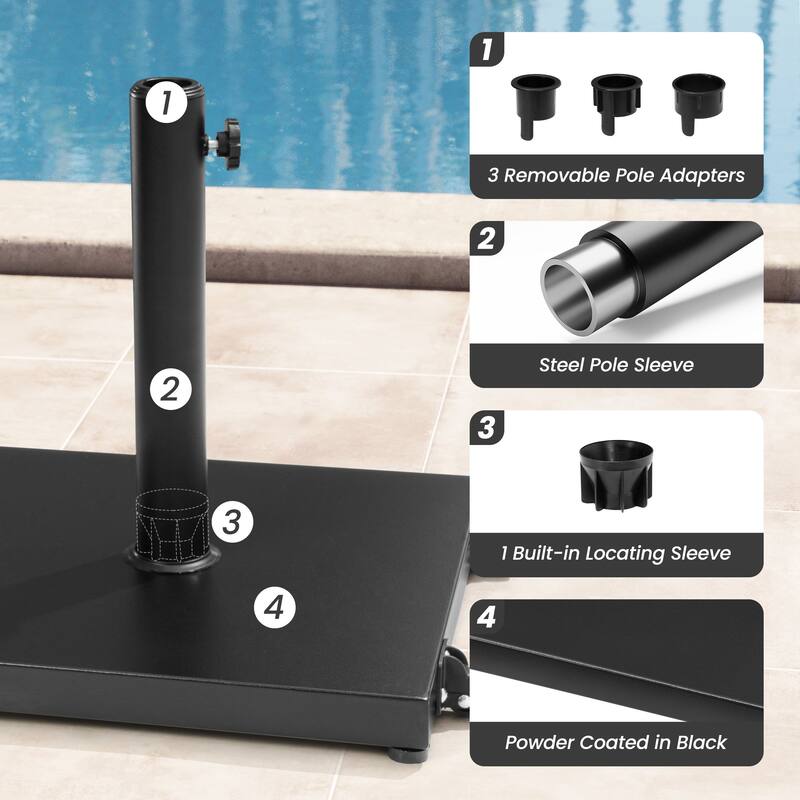 1

2

3

4

1

3 Removable Pole Adapters

2

Steel Pole Sleeve

3

1 Built-in Locating Sleeve

4

Powder Coated in Black