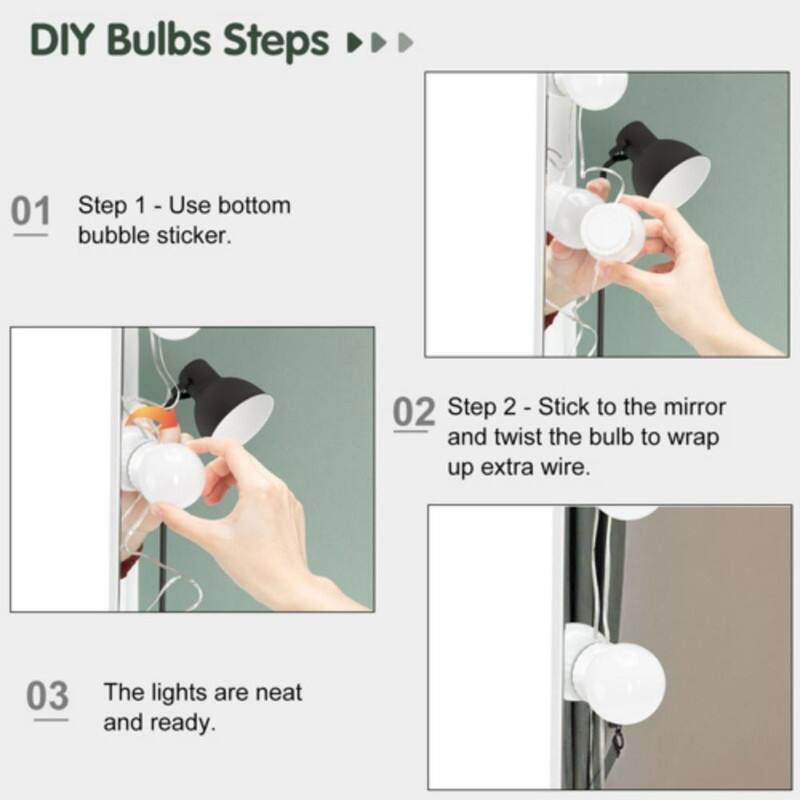 DIY Bulbs Steps

01 Step 1 - Use bottom bubble sticker.

02 Step 2 - Stick to the mirror and twist the bulb to wrap up extra wire.

03 The lights are neat and ready.