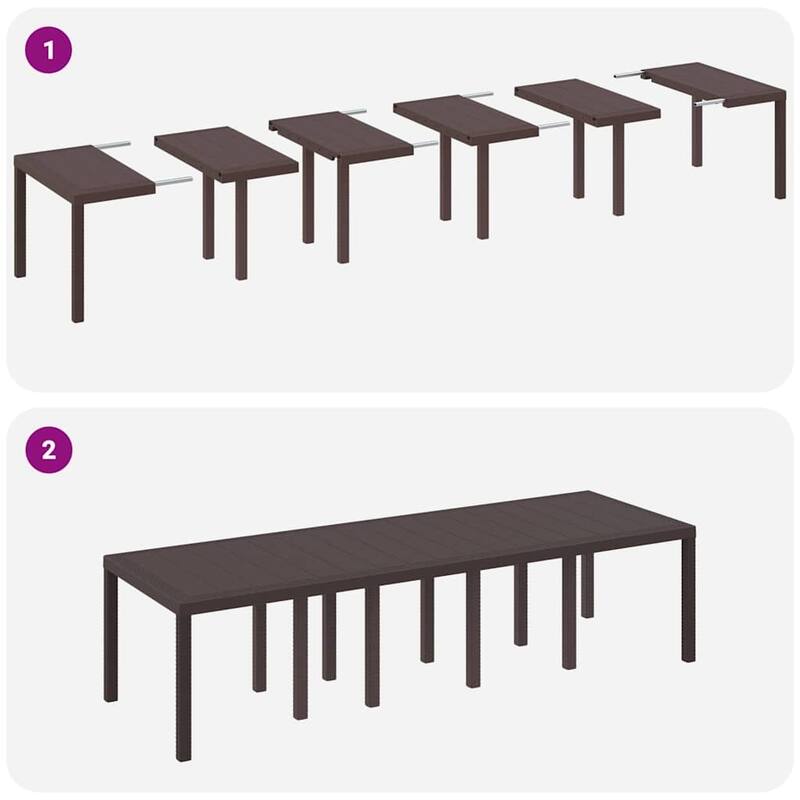 1

2