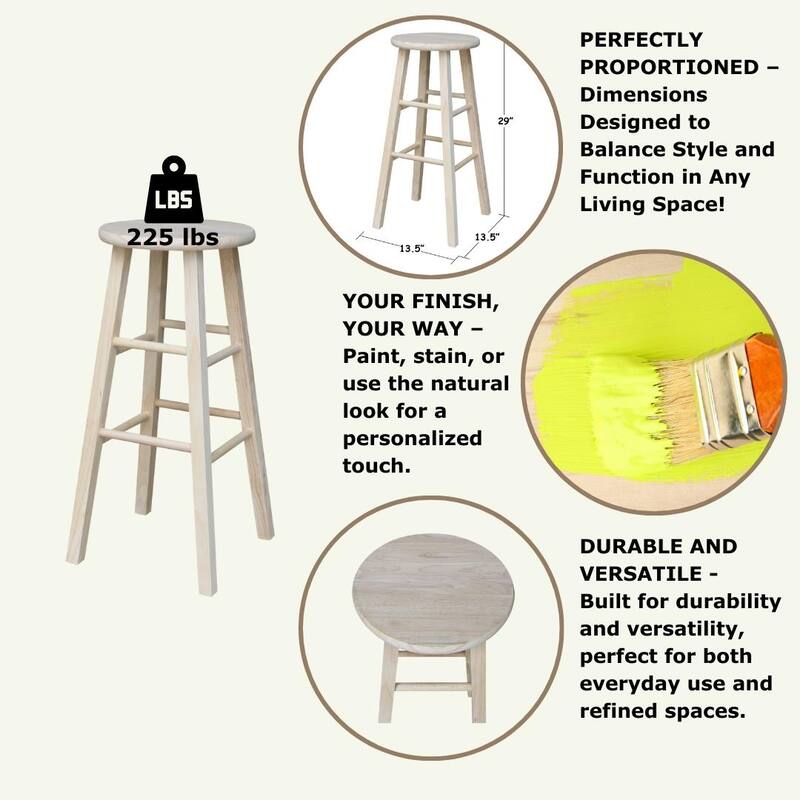 LBS
225 lbs

29"
13.5"
13.5"

PERFECTLY PROPORTIONED – Dimensions Designed to Balance Style and Function in Any Living Space!

YOUR FINISH, YOUR WAY – Paint, stain, or use the natural look for a personalized touch.

DURABLE AND VERSATILE - Built for durability and versatility, perfect for both everyday use and refined spaces.