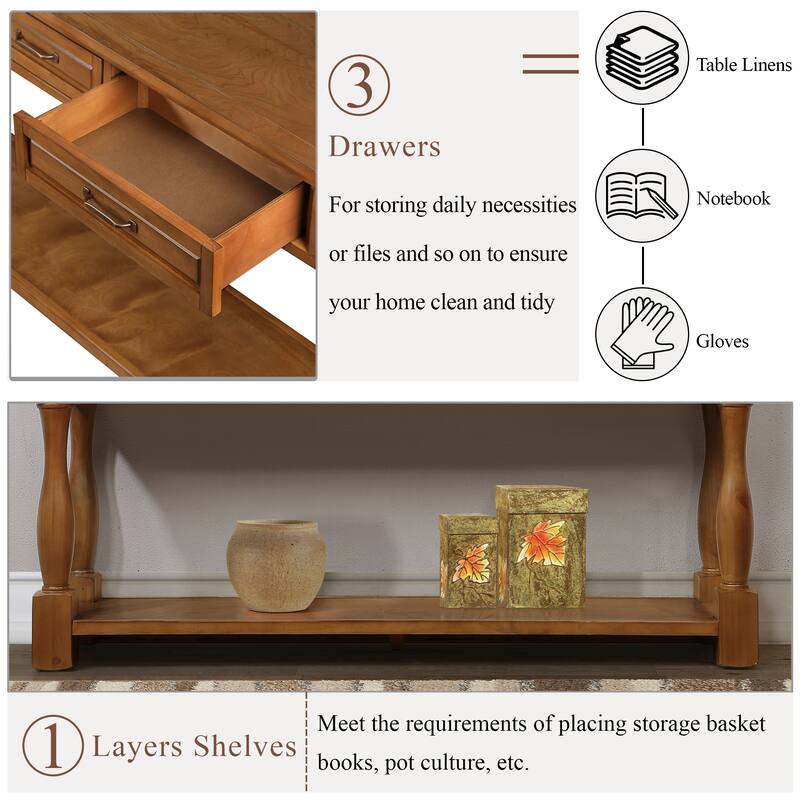 3

Drawers

For storing daily necessities or files and so on to ensure your home clean and tidy

Table Linens

Notebook

Gloves

1 Layers Shelves

Meet the requirements of placing storage basket books, pot culture, etc.