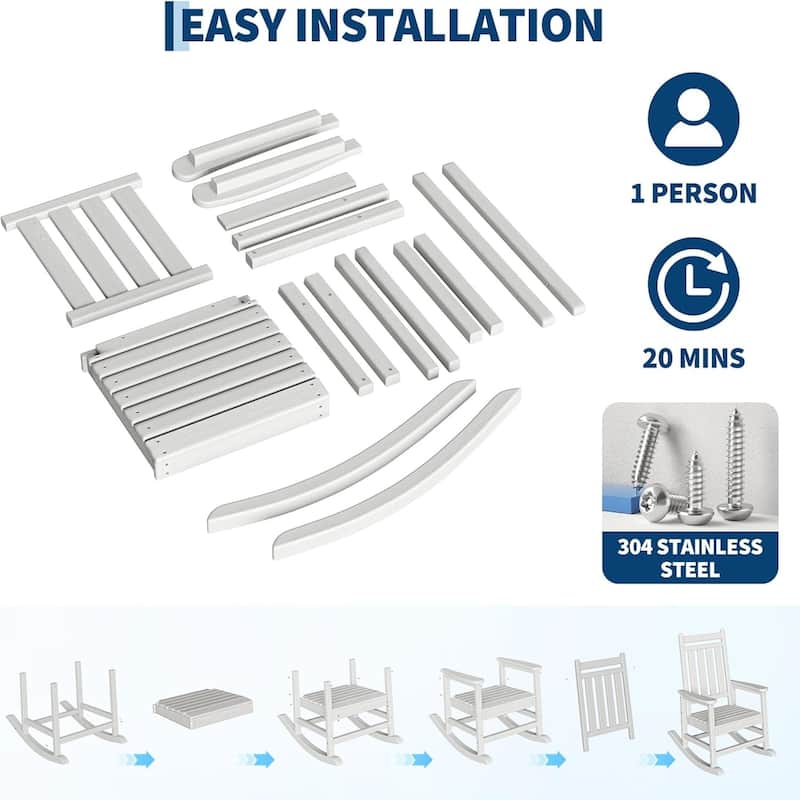 EASY INSTALLATION

1 PERSON

20 MINS

304 STAINLESS STEEL