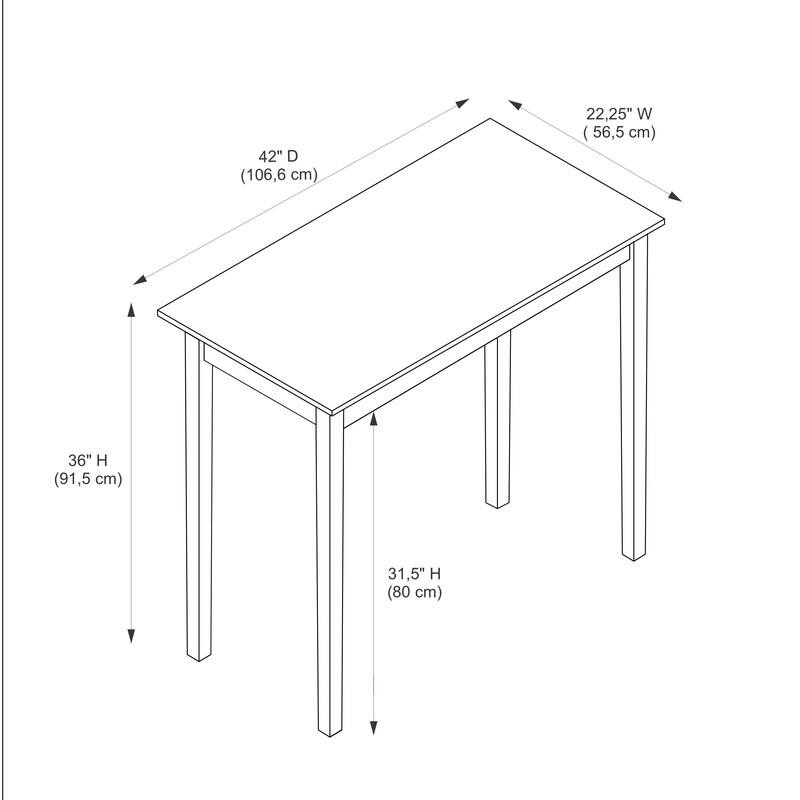 42" D
(106,6 cm)

22,25" W
( 56,5 cm)

36" H
(91,5 cm)

31,5" H
(80 cm)