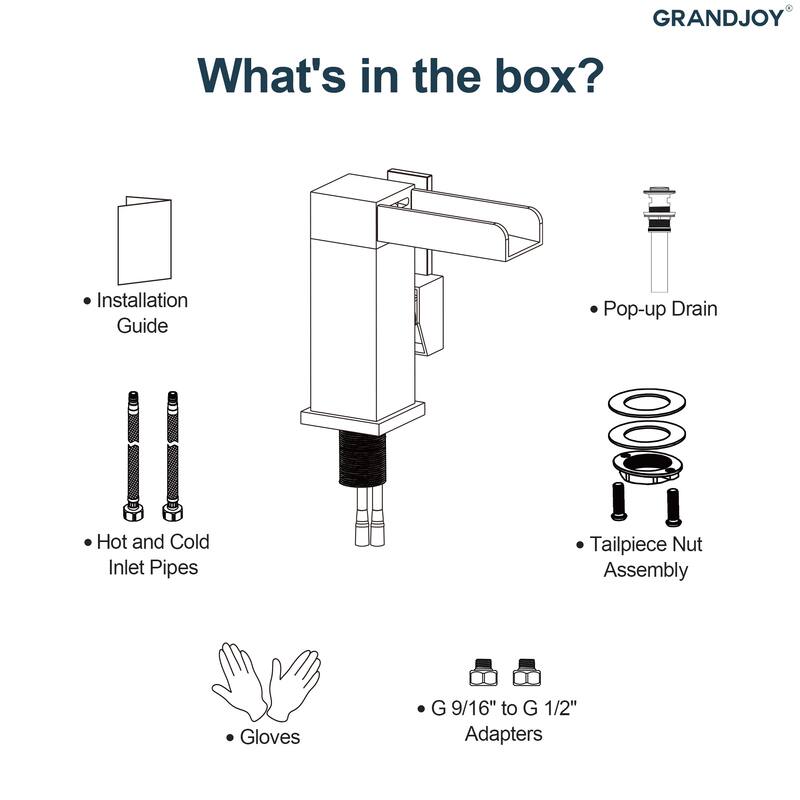 GRANDJOY®

What's in the box?

• Installation Guide

• Pop-up Drain

• Hot and Cold Inlet Pipes

• Tailpiece Nut Assembly

• Gloves

• G 9/16" to G 1/2" Adapters