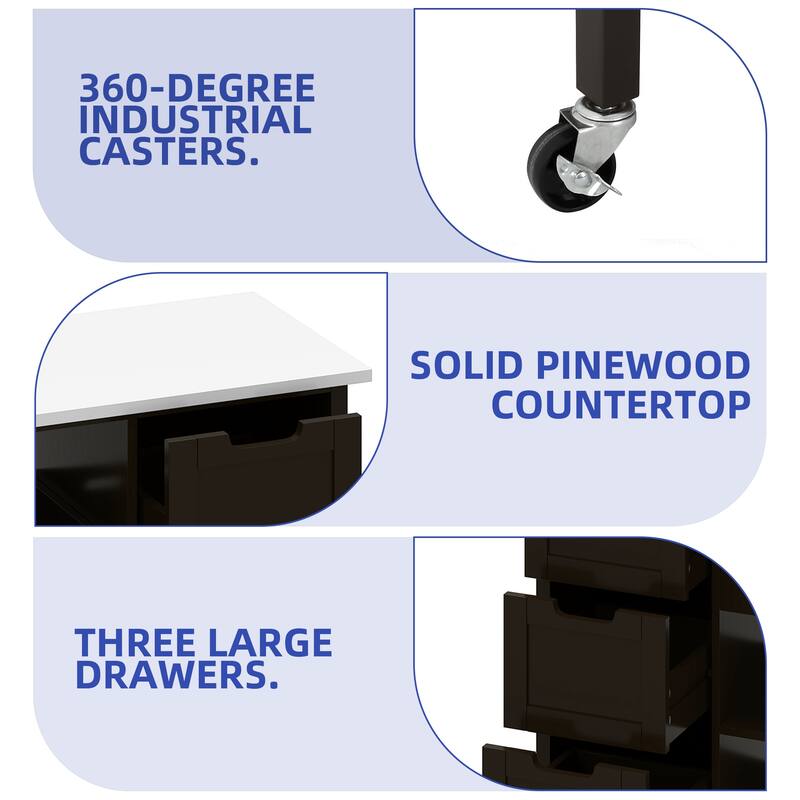 360-DEGREE INDUSTRIAL CASTERS.

SOLID PINEWOOD COUNTERTOP

THREE LARGE DRAWERS.