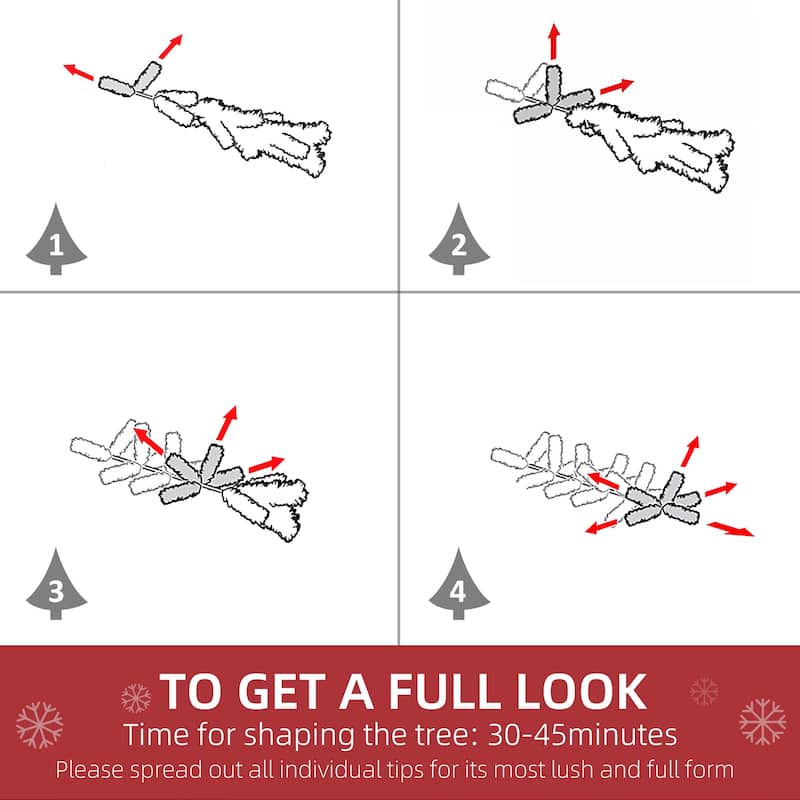 1

2

3

4

TO GET A FULL LOOK
Time for shaping the tree: 30-45minutes
Please spread out all individual tips for its most lush and full form