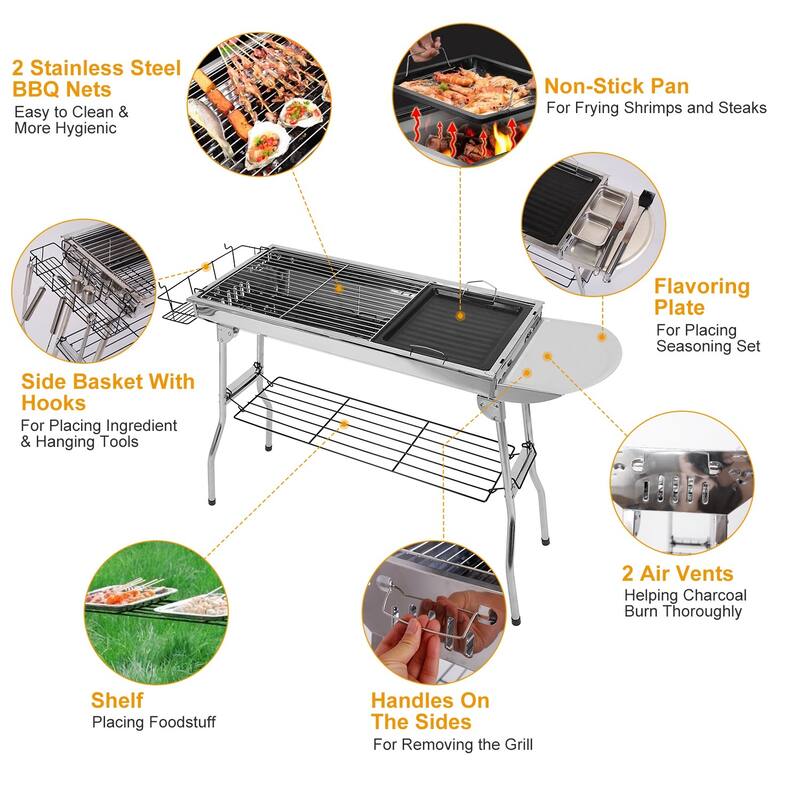 2 Stainless Steel BBQ Nets
Easy to Clean & More Hygienic

Non-Stick Pan
For Frying Shrimps and Steaks

Flavoring Plate
For Placing Seasoning Set

Side Basket With Hooks
For Placing Ingredient & Hanging Tools

2 Air Vents
Helping Charcoal Burn Thoroughly

Shelf
Placing Foodstuff

Handles On The Sides
For Removing the Grill