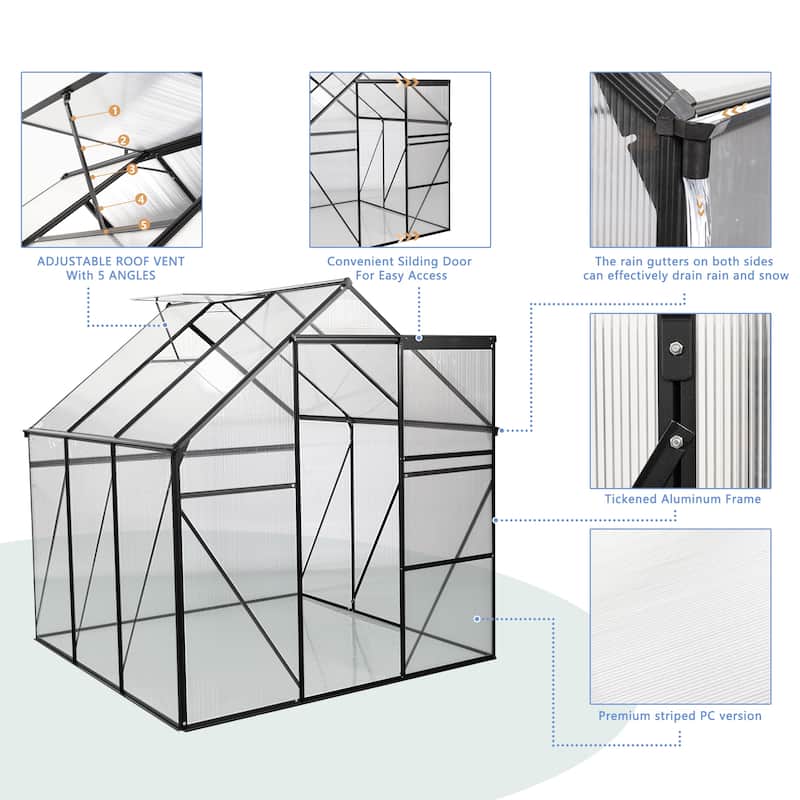 1
2
3
4
5

ADJUSTABLE ROOF VENT
With 5 ANGLES

Convenient Silding Door
For Easy Access

The rain gutters on both sides
can effectively drain rain and snow

Tickened Aluminum Frame

Premium striped PC version