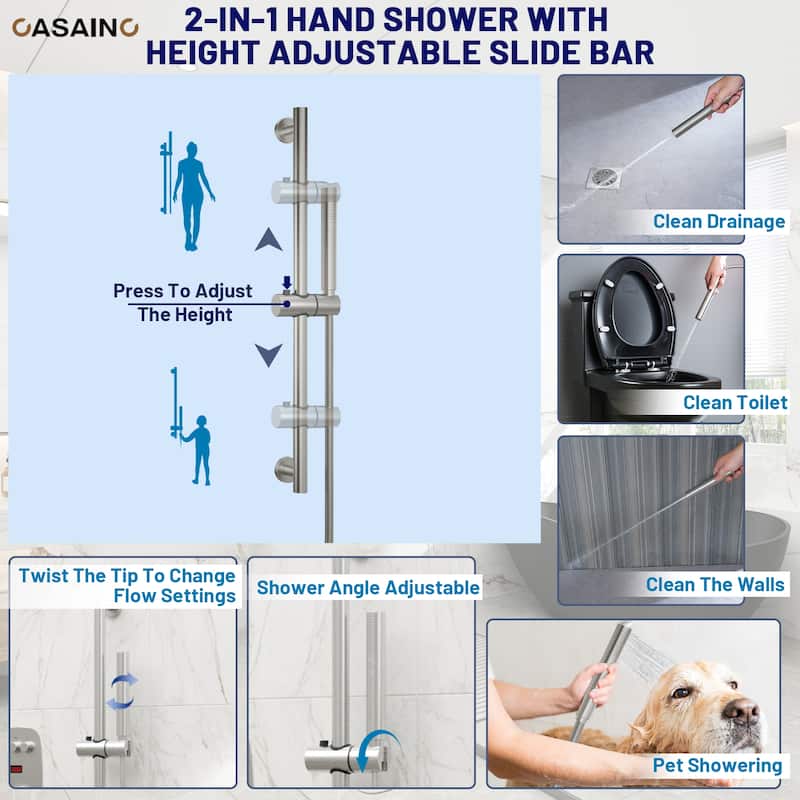 CASAINC

2-IN-1 HAND SHOWER WITH HEIGHT ADJUSTABLE SLIDE BAR

Press To Adjust The Height

Clean Drainage

Clean Toilet

Clean The Walls

Twist The Tip To Change Flow Settings

Shower Angle Adjustable

Pet Showering