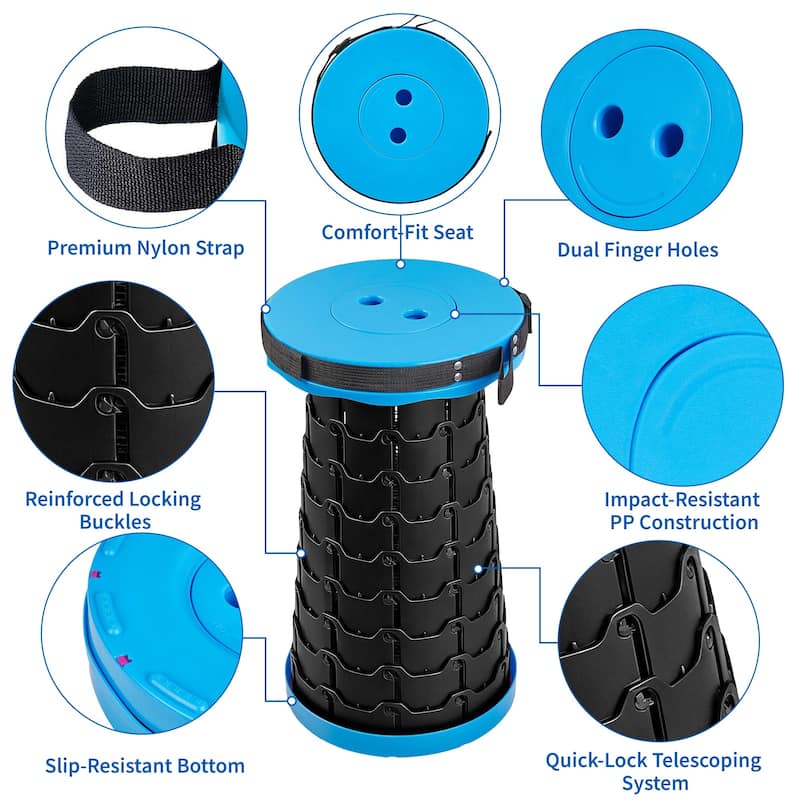 Premium Nylon Strap

Comfort-Fit Seat

Dual Finger Holes

Reinforced Locking Buckles

Impact-Resistant PP Construction

Slip-Resistant Bottom

Quick-Lock Telescoping System