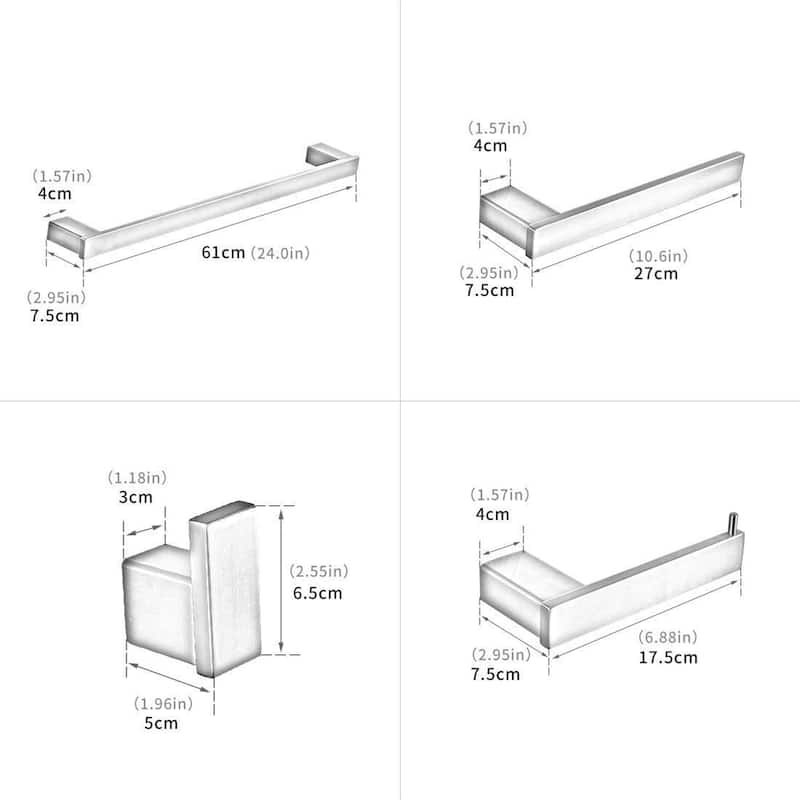 (1.57in)
4cm

61cm (24.0in)

(2.95in)
7.5cm

(1.57in)
4cm

(10.6in)
27cm

(2.95in)
7.5cm

(1.18in)
3cm

(2.55in)
6.5cm

(1.96in)
5cm

(1.57in)
4cm

(6.88in)
17.5cm

(2.95in)
7.5cm