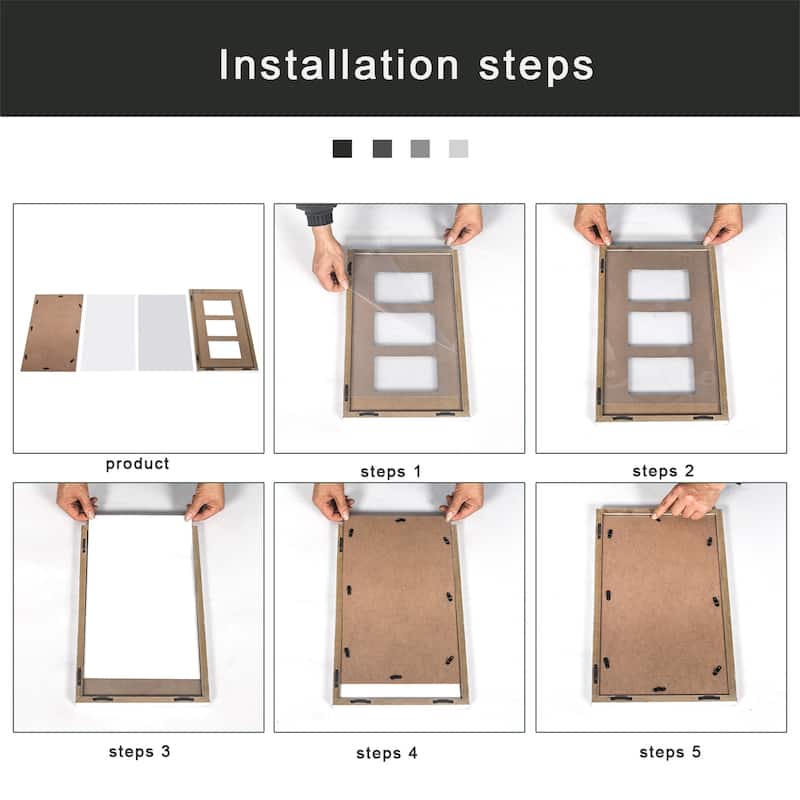 Installation steps

product

steps 1

steps 2

steps 3

steps 4

steps 5