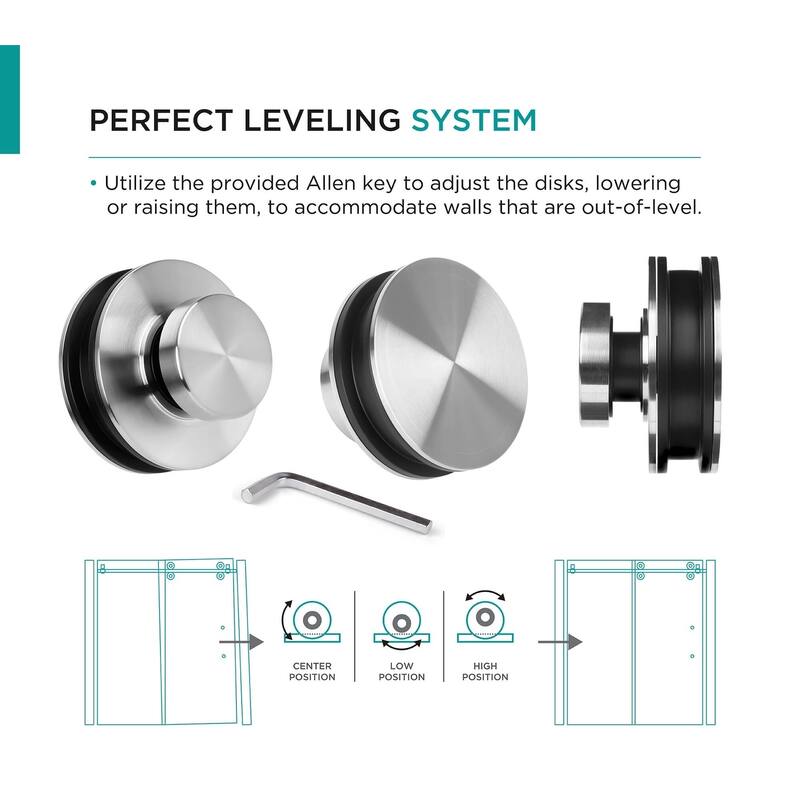 PERFECT LEVELING SYSTEM

• Utilize the provided Allen key to adjust the disks, lowering or raising them, to accommodate walls that are out-of-level.

CENTER POSITION

LOW POSITION

HIGH POSITION