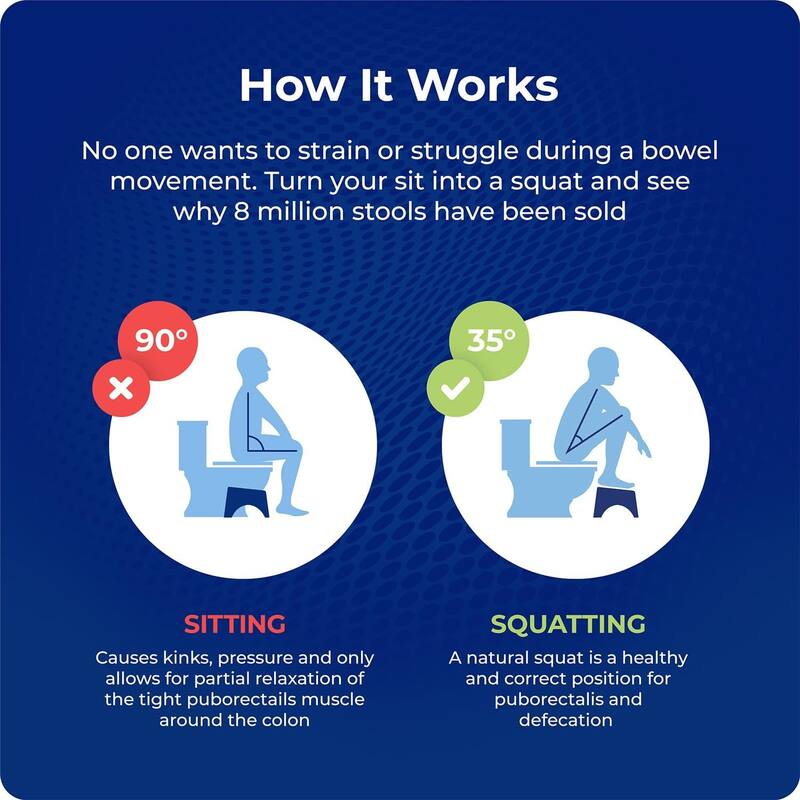 How It Works

No one wants to strain or struggle during a bowel movement. Turn your sit into a squat and see why 8 million stools have been sold

90°

35°

SITTING

Causes kinks, pressure and only allows for partial relaxation of the tight puborectails muscle around the colon

SQUATTING

A natural squat is a healthy and correct position for puborectalis and defecation