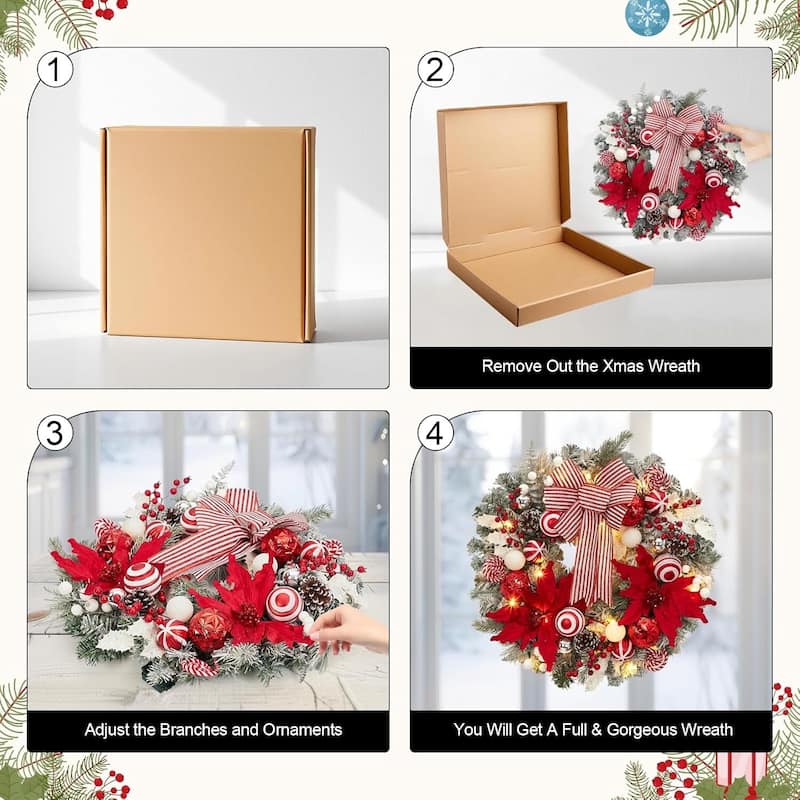 1

2

Remove Out the Xmas Wreath

3

Adjust the Branches and Ornaments

4

You Will Get A Full & Gorgeous Wreath