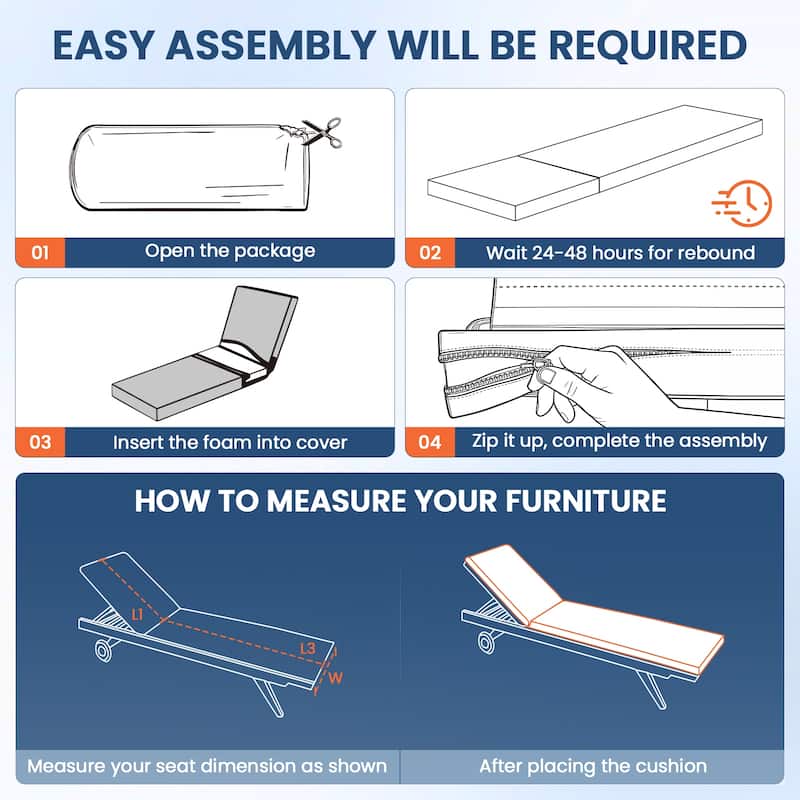 EASY ASSEMBLY WILL BE REQUIRED

01 Open the package

02 Wait 24-48 hours for rebound

03 Insert the foam into cover

04 Zip it up, complete the assembly

HOW TO MEASURE YOUR FURNITURE

L1
L3
W

Measure your seat dimension as shown

After placing the cushion