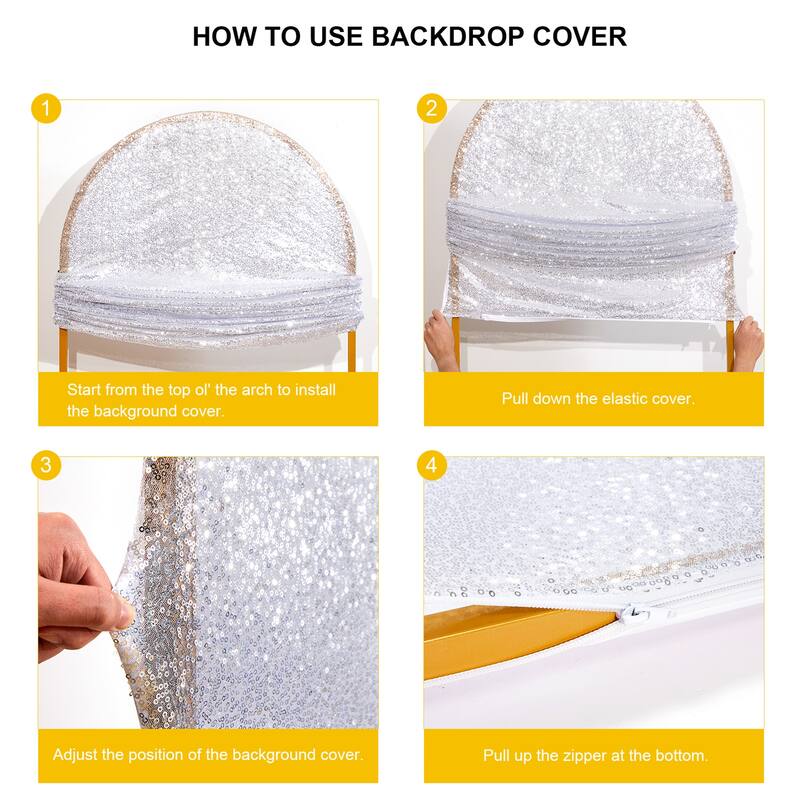 HOW TO USE BACKDROP COVER

1

Start from the top ol' the arch to install the background cover.

2

Pull down the elastic cover.

3

Adjust the position of the background cover.

4

Pull up the zipper at the bottom.