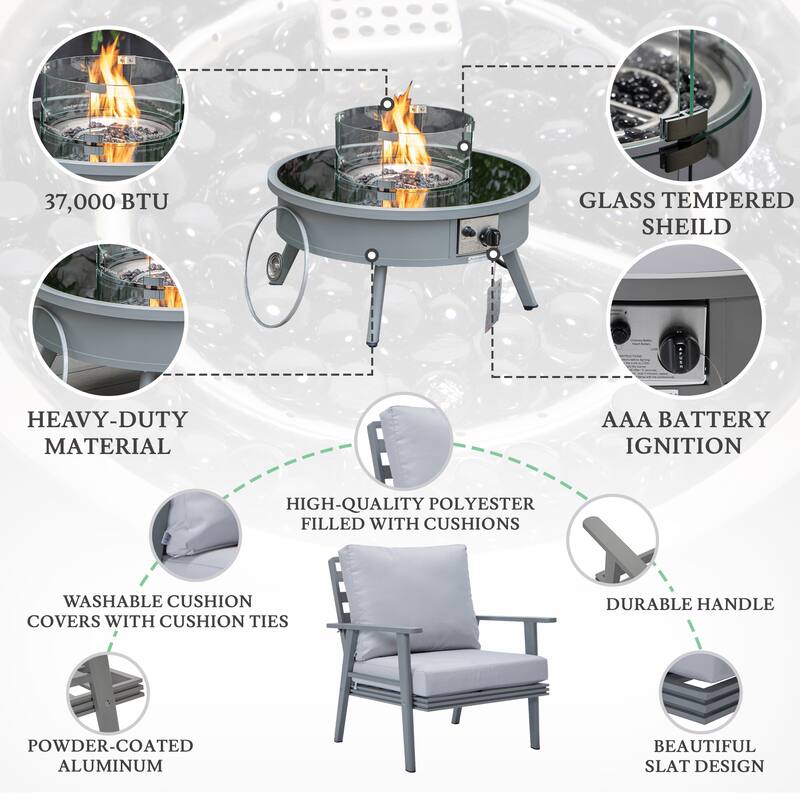 37,000 BTU

GLASS TEMPERED SHEILD

HEAVY-DUTY MATERIAL

AAA BATTERY IGNITION

HIGH-QUALITY POLYESTER FILLED WITH CUSHIONS

WASHABLE CUSHION COVERS WITH CUSHION TIES

DURABLE HANDLE

POWDER-COATED ALUMINUM

BEAUTIFUL SLAT DESIGN