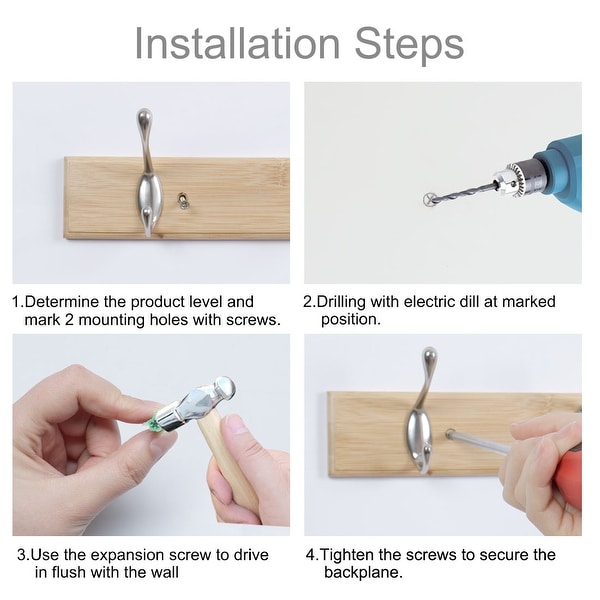 Installation Steps

1.Determine the product level and mark 2 mounting holes with screws.

2.Drilling with electric dill at marked position.

3.Use the expansion screw to drive in flush with the wall

4.Tighten the screws to secure the backplane.