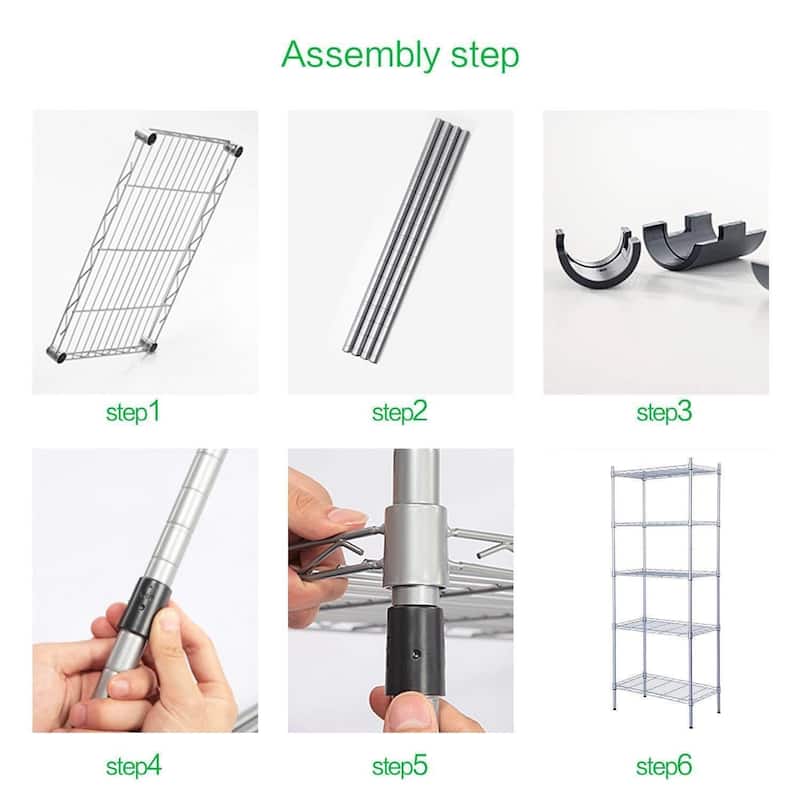 Assembly step

step1

step2

step3

step4

step5

step6