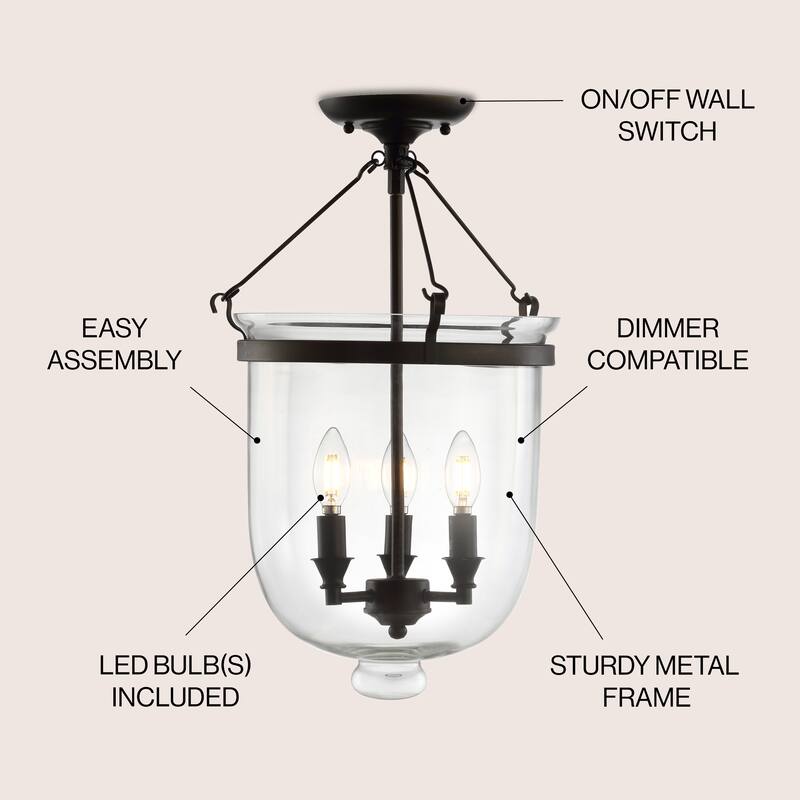 ON/OFF WALL SWITCH

EASY ASSEMBLY

DIMMER COMPATIBLE

LED BULB(S) INCLUDED

STURDY METAL FRAME