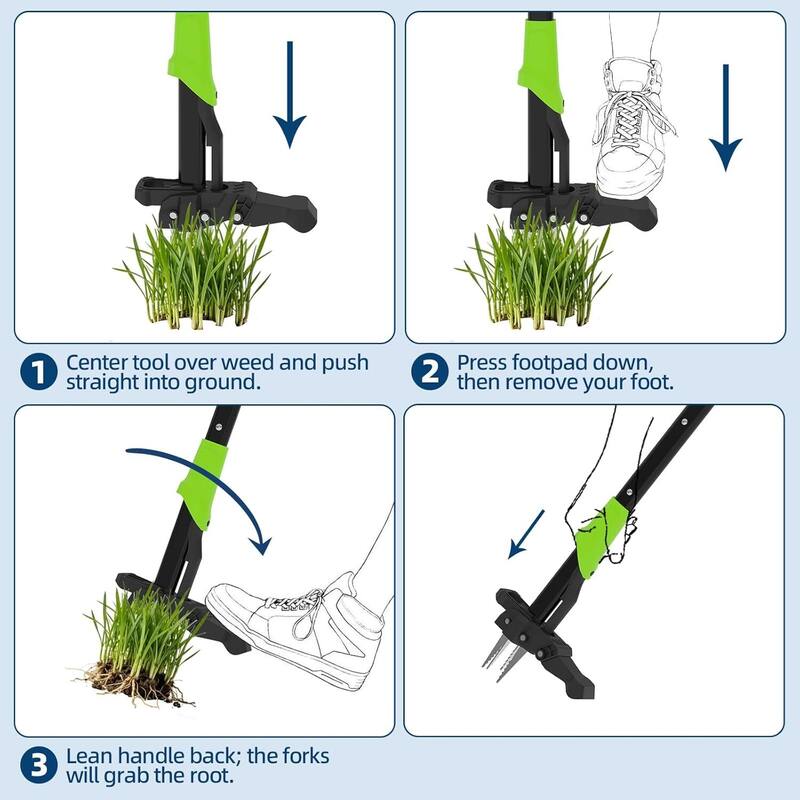 1 Center tool over weed and push straight into ground.

2 Press footpad down, then remove your foot.

3 Lean handle back; the forks will grab the root.