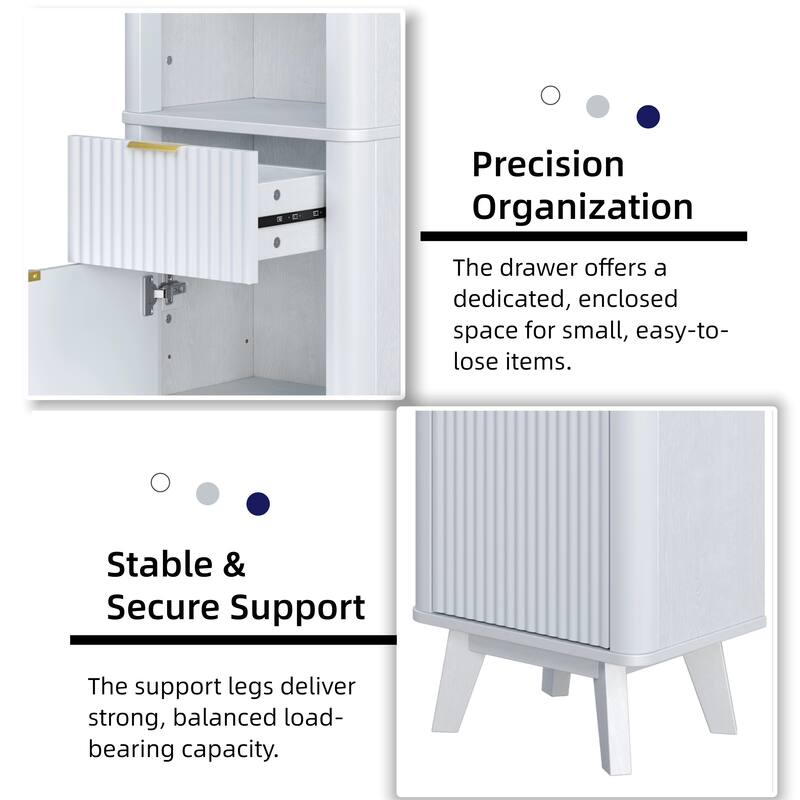 Precision Organization

The drawer offers a dedicated, enclosed space for small, easy-to-lose items.

Stable & Secure Support

The support legs deliver strong, balanced load-bearing capacity.