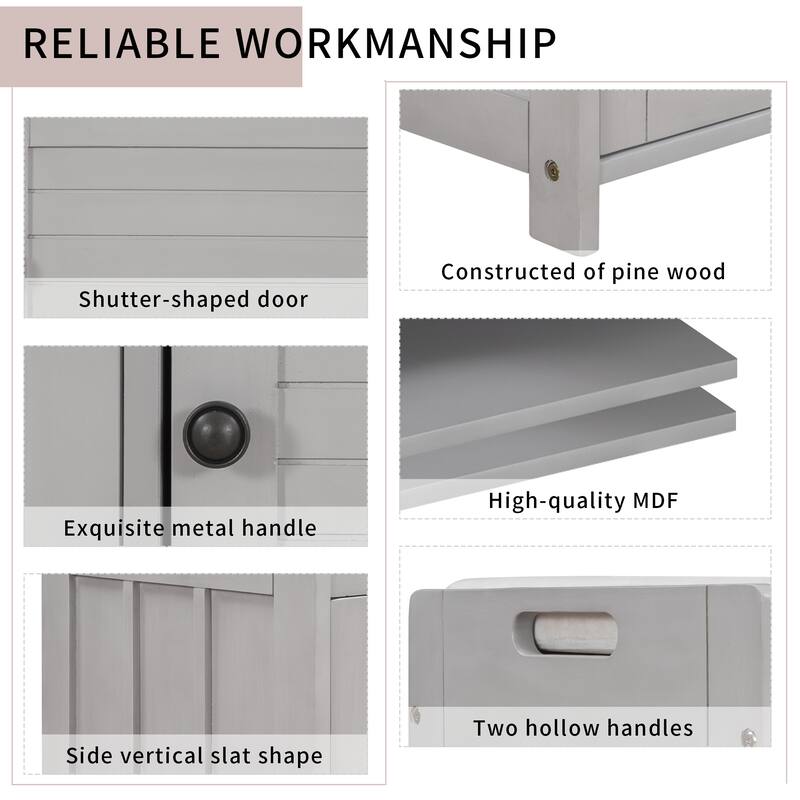 RELIABLE WORKMANSHIP

Shutter-shaped door

Exquisite metal handle

Side vertical slat shape

Constructed of pine wood

High-quality MDF

Two hollow handles