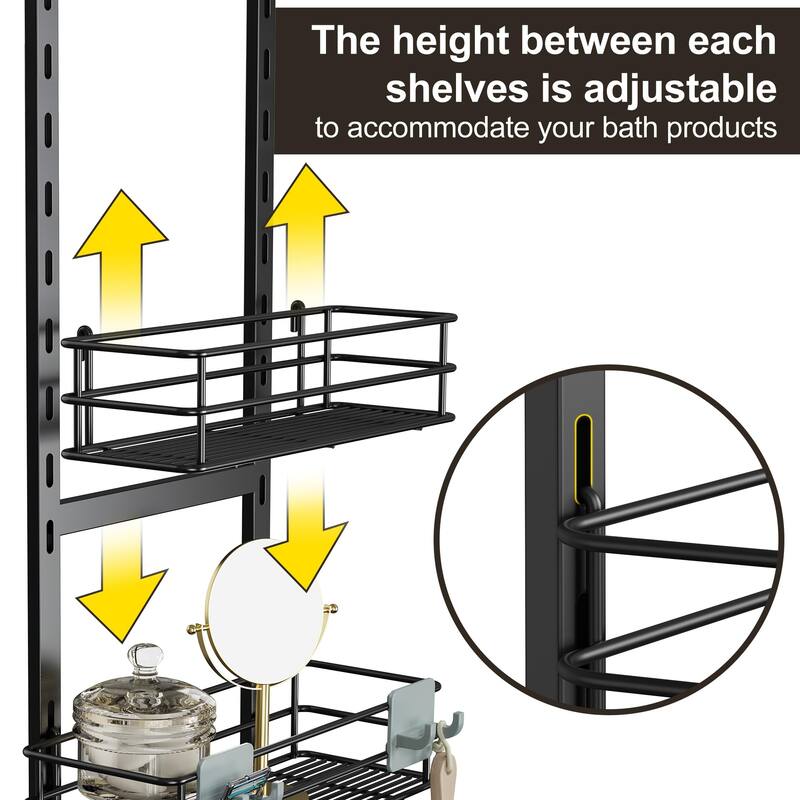 The height between each shelves is adjustable
to accommodate your bath products