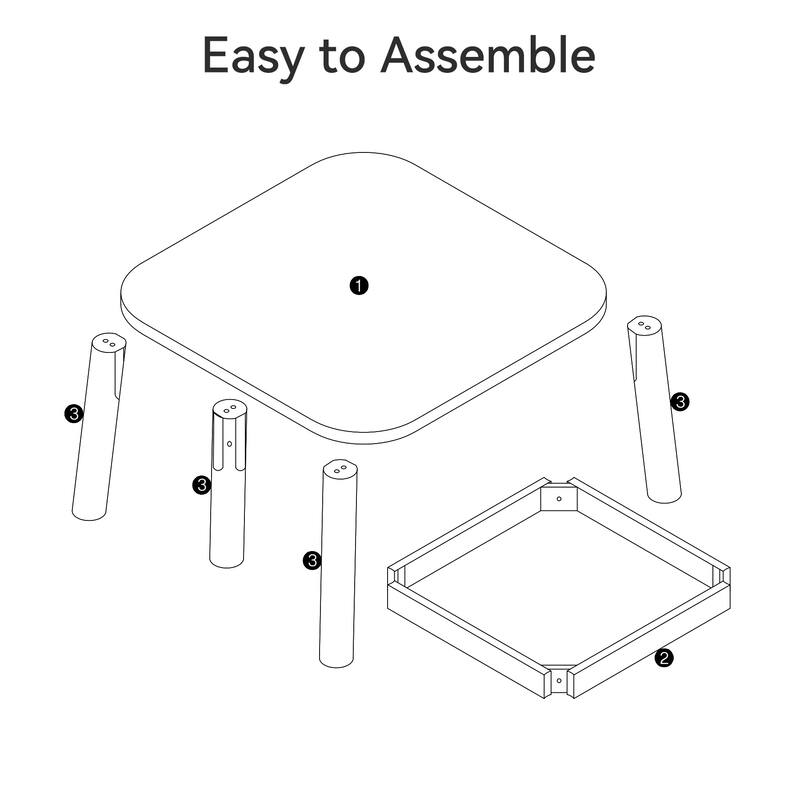 Easy to Assemble

1

3

3

3

3

2