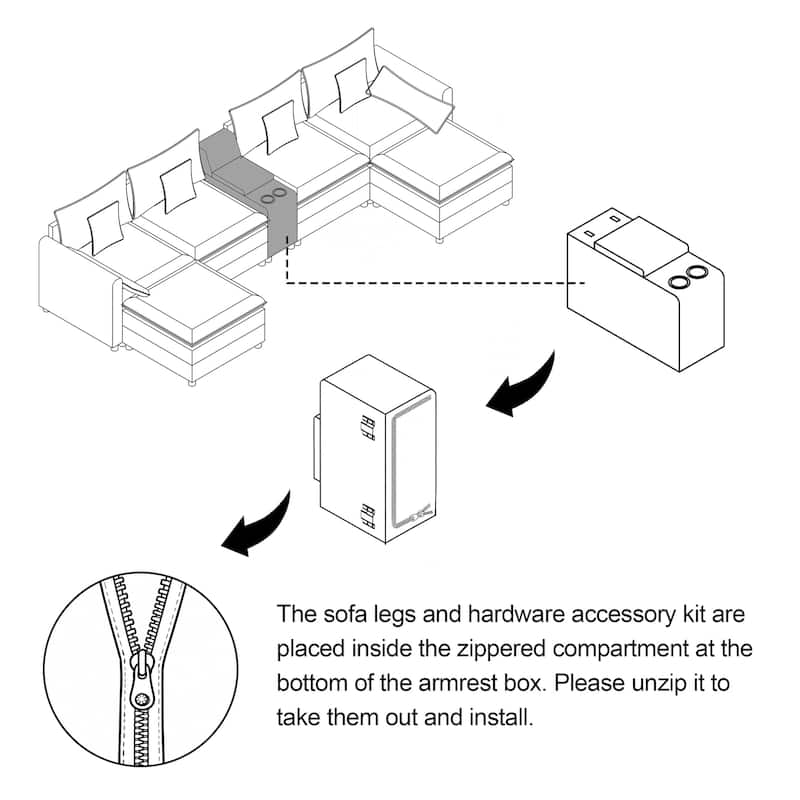 The sofa legs and hardware accessory kit are placed inside the zippered compartment at the bottom of the armrest box. Please unzip it to take them out and install.