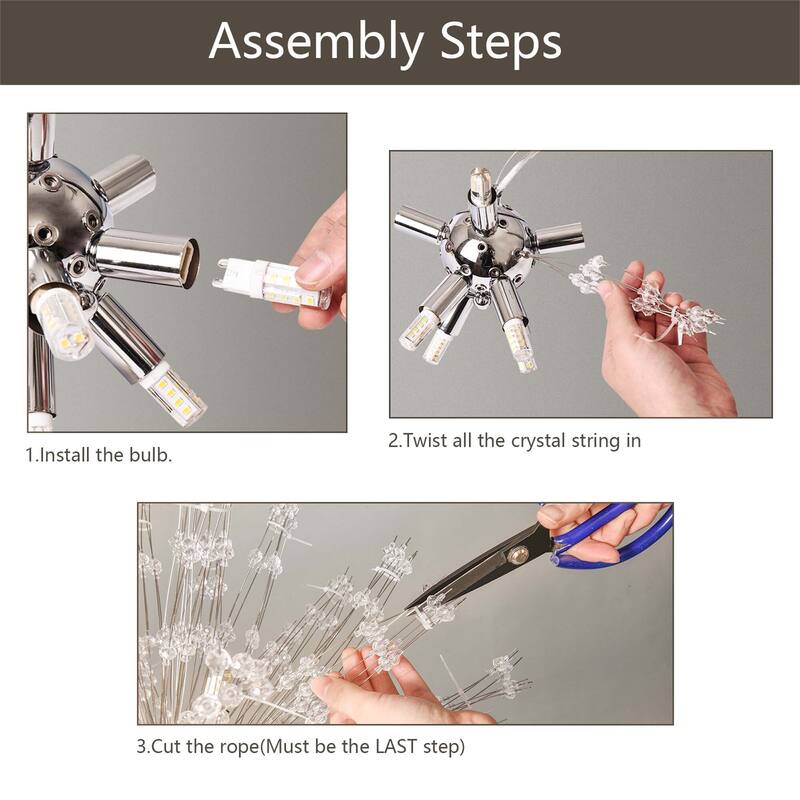 Assembly Steps

1.Install the bulb.

2.Twist all the crystal string in

3.Cut the rope(Must be the LAST step)