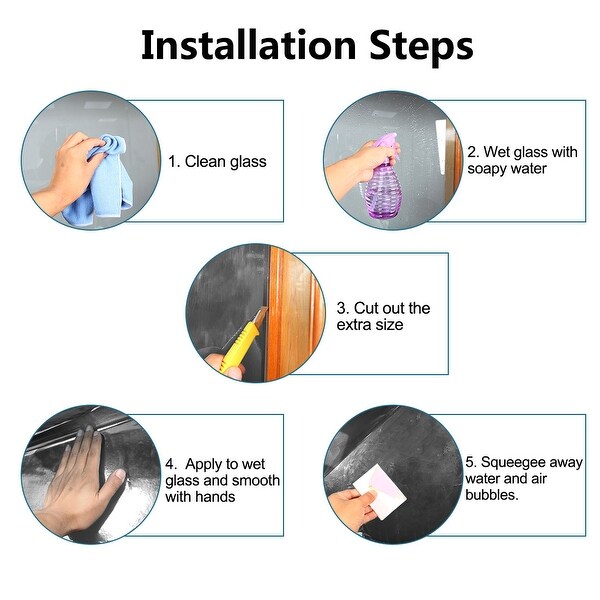 Installation Steps

1. Clean glass

2. Wet glass with soapy water

3. Cut out the extra size

4. Apply to wet glass and smooth with hands

5. Squeegee away water and air bubbles.