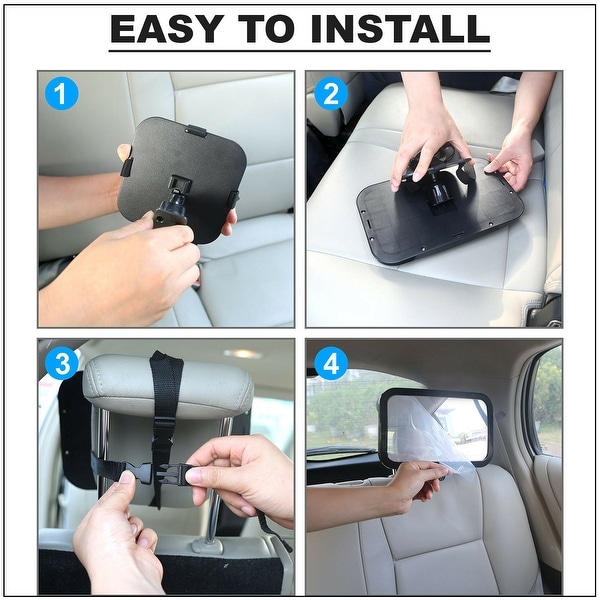 EASY TO INSTALL

1

2

3

4