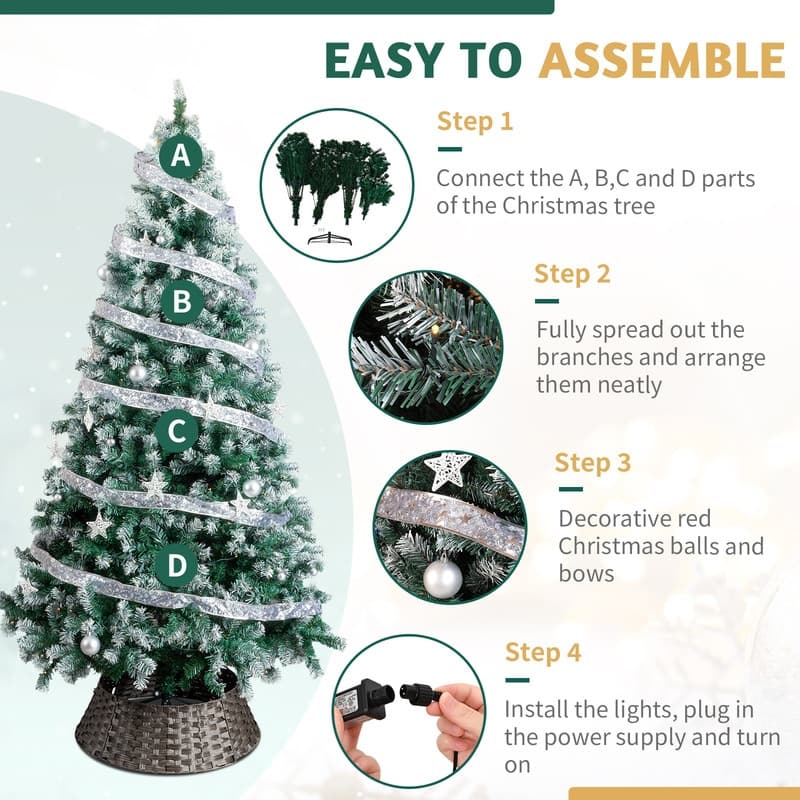 EASY TO ASSEMBLE

A

B

C

D

Step 1

Connect the A, B,C and D parts of the Christmas tree

Step 2

Fully spread out the branches and arrange them neatly

Step 3

Decorative red Christmas balls and bows

Step 4

Install the lights, plug in the power supply and turn on