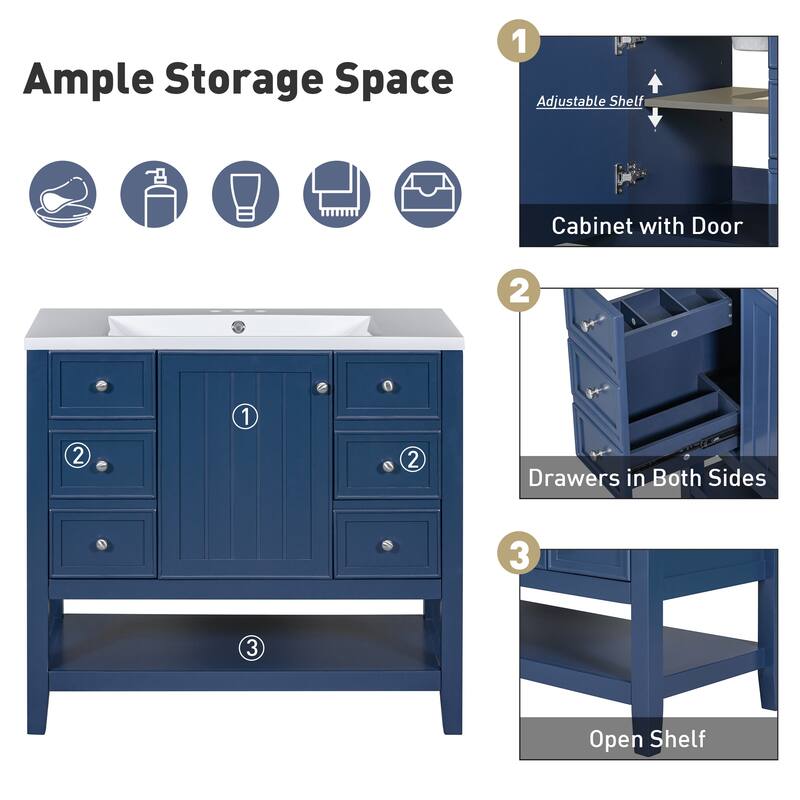 Ample Storage Space

①

②

②

③

1

Adjustable Shelf

Cabinet with Door

2

Drawers in Both Sides

3

Open Shelf