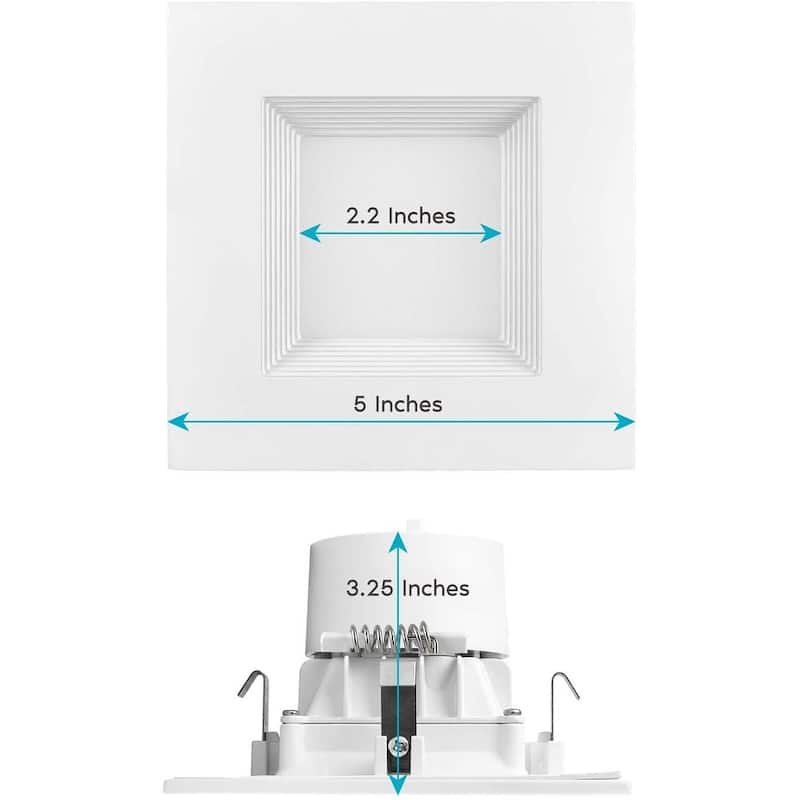 2.2 Inches

5 Inches

3.25 Inches