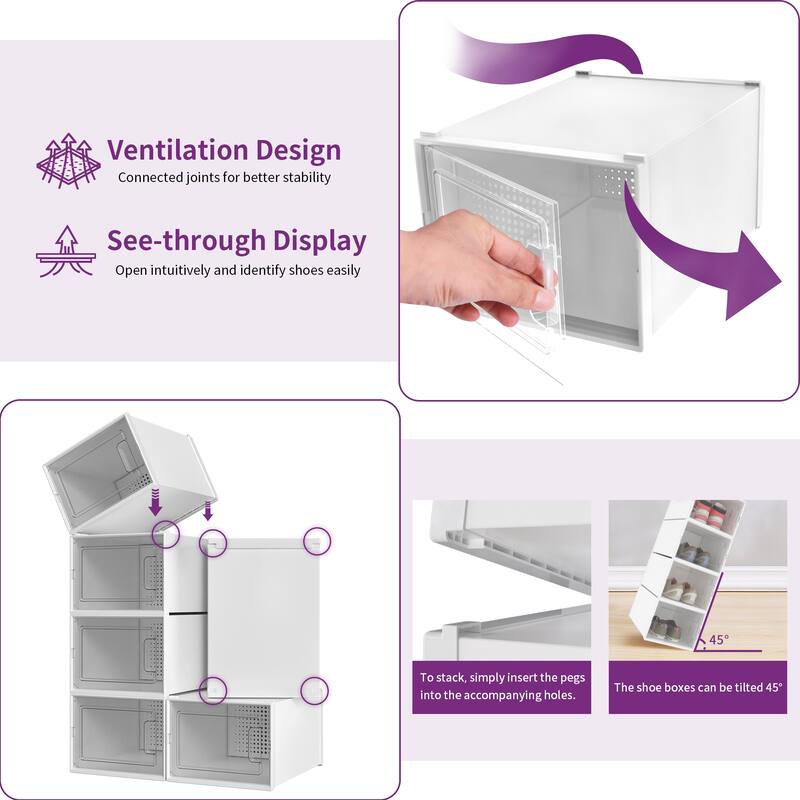 Ventilation Design
Connected joints for better stability

See-through Display
Open intuitively and identify shoes easily

45°

To stack, simply insert the pegs into the accompanying holes.

The shoe boxes can be tilted 45°